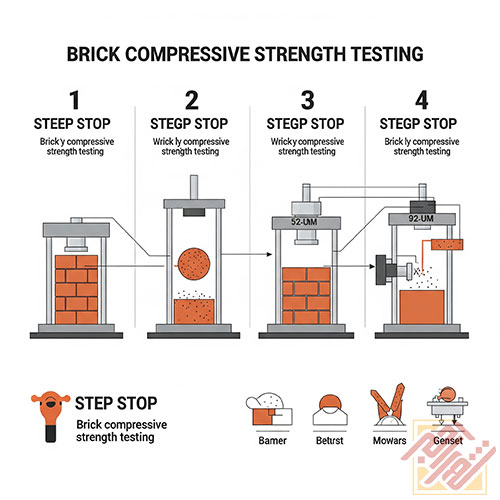 BRICK COMPRESSIVE STRENGTH TESTING

1
STEEP STOP
Brick'y compressive strength testing

2
STEGP STOP
Wrick ly compressive strength testing

3
STEGP STOP
Wricky compressive strength testing

4
STEGP STOP
Brick ly compressive strength testing

52-UM

92-UM

STEP STOP
Brick compressive strength testing

Bamer

Betrst

Mowars

Genset