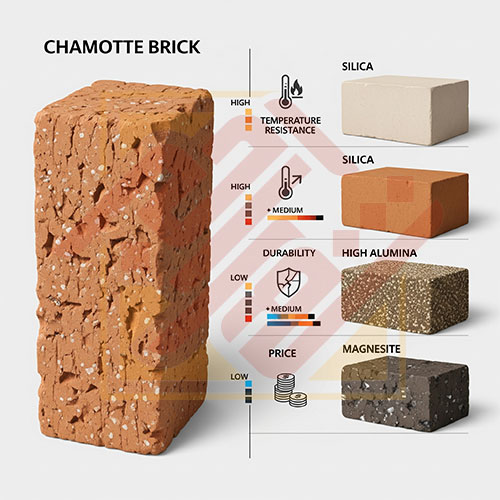 CHAMOTTE BRICK

HIGH

TEMPERATURE RESISTANCE

SILICA

HIGH

+ MEDIUM

SILICA

DURABILITY

LOW

+ MEDIUM

HIGH ALUMINA

PRICE

LOW

MAGNESITE