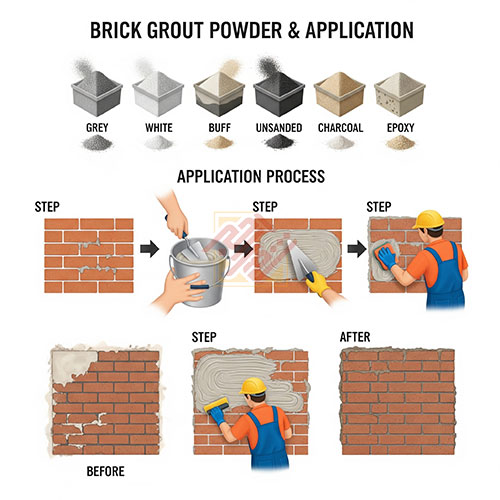 BRICK GROUT POWDER & APPLICATION

GREY
WHITE
BUFF
UNSANDED
CHARCOAL
EPOXY

APPLICATION PROCESS

STEP
STEP
STEP

STEP
AFTER
BEFORE