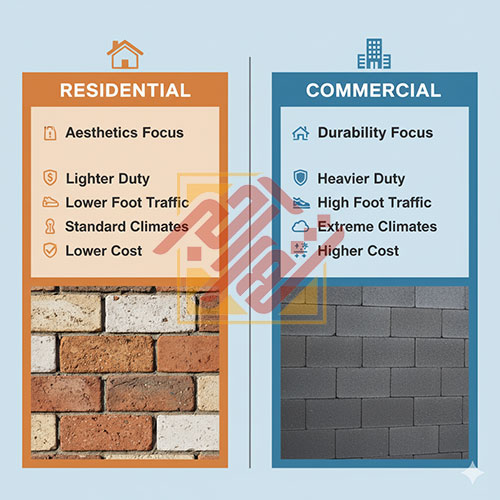 RESIDENTIAL

Aesthetics Focus

Lighter Duty
Lower Foot Traffic
Standard Climates
Lower Cost

COMMERCIAL

Durability Focus

Heavier Duty
High Foot Traffic
Extreme Climates
Higher Cost